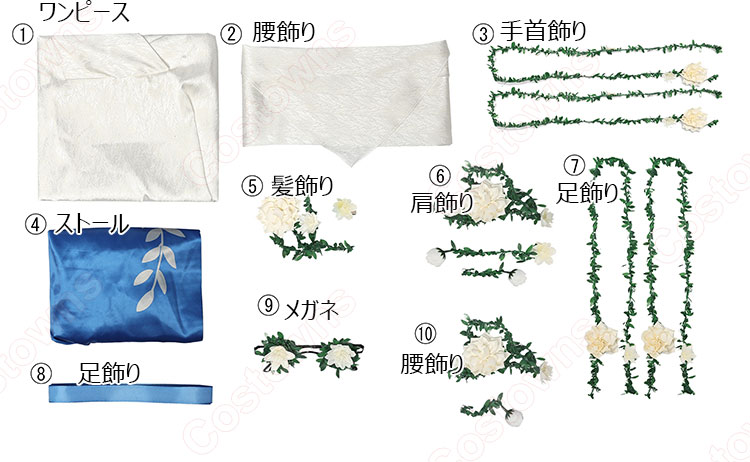 ① ワンピース

② 腰飾り

③ 手首飾り

④ ストール

⑤ 髪飾り

⑥ 肩飾り

⑦ 足飾り

⑧ 足飾り

⑨ メガネ

⑩ 腰飾り

Costowns