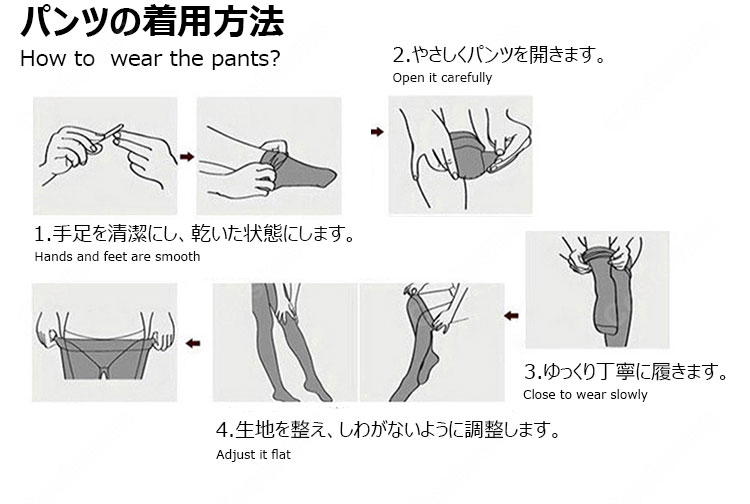 パンツの着用方法

How to wear the pants?

2.やさしくパンツを開きます。

Open it carefully

1.手足を清潔にし、乾いた状態にします。

Hands and feet are smooth

3.ゆっくり丁寧に履きます。

Close to wear slowly

4.生地を整え、しわがないように調整します。

Adjust it flat