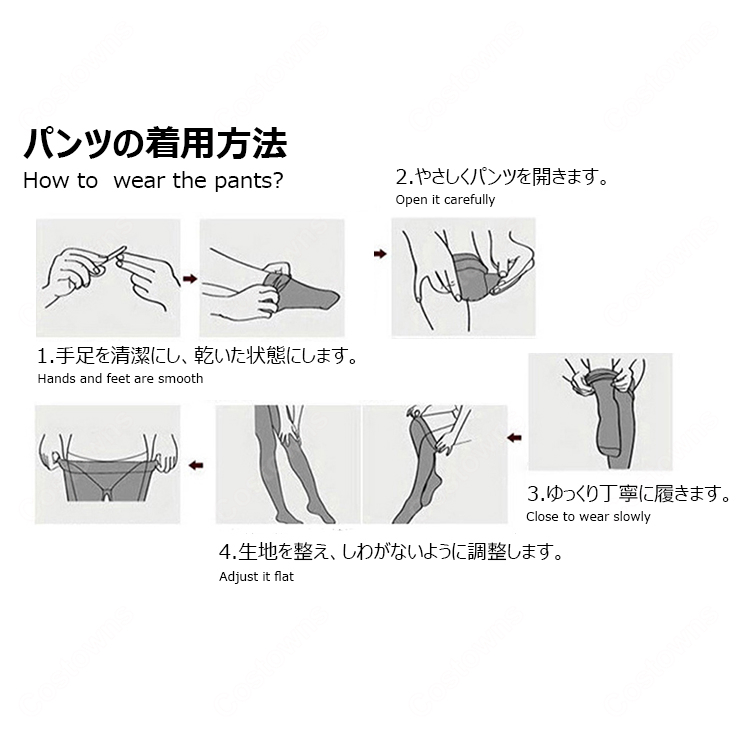 パンツの着用方法
How to wear the pants?

2.やさしくパンツを開きます。
Open it carefully

1.手足を清潔にし、乾いた状態にします。
Hands and feet are smooth

3.ゆっくり丁寧に履きます。
Close to wear slowly

4.生地を整え、しわがないように調整します。
Adjust it flat